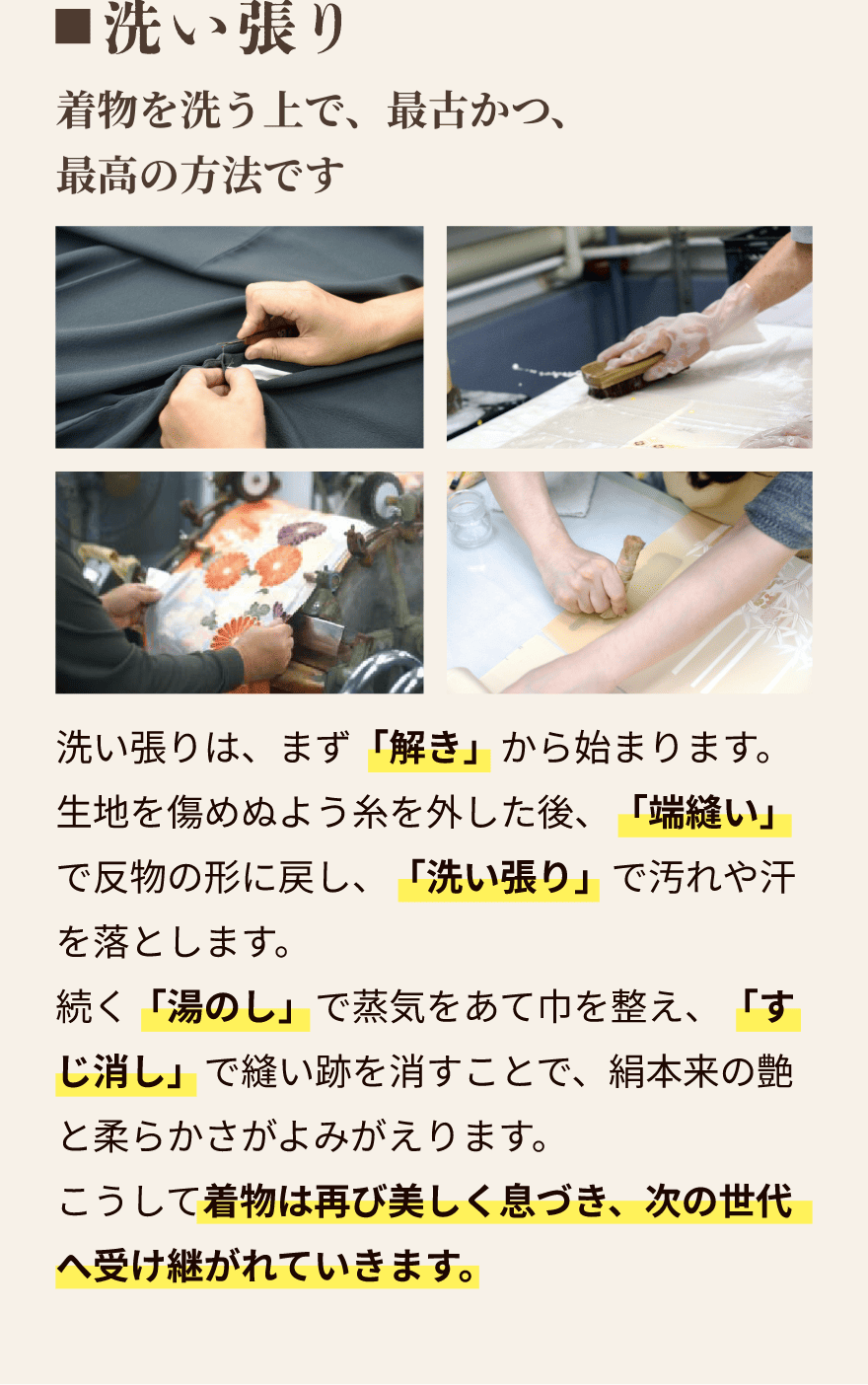 ■洗い張り

着物を洗う上で、最古かつ、最高の方法です

洗い張りは、まず「解き」から始まります。生地を傷めぬよう糸を外した後、「端縫い」で反物の形に戻し、「洗い張り」で汚れや汗を落とします。
続く「湯のし」で蒸気をあて巾を整え、「すじ消し」で縫い跡を消すことで、絹本来の艶と柔らかさがよみがえります。
こうして着物は再び美しく息づき、次の世代へ受け継がれていきます。